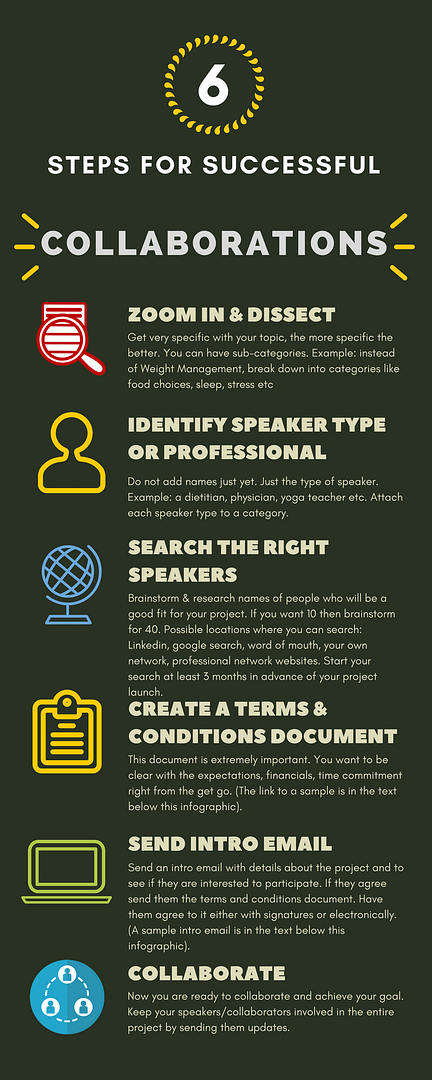 6

STEPS FOR SUCCESSFUL

COLLABORATIONS

ZOOM IN & DISSECT

Get very specific with your topic, the more specific the better. You can have sub-categories. Example: instead of Weight Management, break down into categories like food choices, sleep, stress etc

IDENTIFY SPEAKER TYPE OR PROFESSIONAL

Do not add names just yet. Just the type of speaker. Example: a dietitian, physician, yoga teacher etc. Attach each speaker type to a category.

SEARCH THE RIGHT SPEAKERS

Brainstorm & research names of people who will be a good fit for your project. If you want 10 then brainstorm for 40. Possible locations where you can search: Linkedin, google search, word of mouth, your own network, professional network websites. Start your search at least 3 months in advance of your project launch.

CREATE A TERMS & CONDITIONS DOCUMENT

This document is extremely important. You want to be clear with the expectations, financials, time commitment right from the get go. (The link to a sample is in the text below this infographic).

SEND INTRO EMAIL

Send an intro email with details about the project and to see if they are interested to participate. If they agree send them the terms and conditions document. Have them agree to it either with signatures or electronically. (A sample intro email is in the text below this infographic).

COLLABORATE

Now you are ready to collaborate and achieve your goal. Keep your speakers/collaborators involved in the entire project by sending them updates.