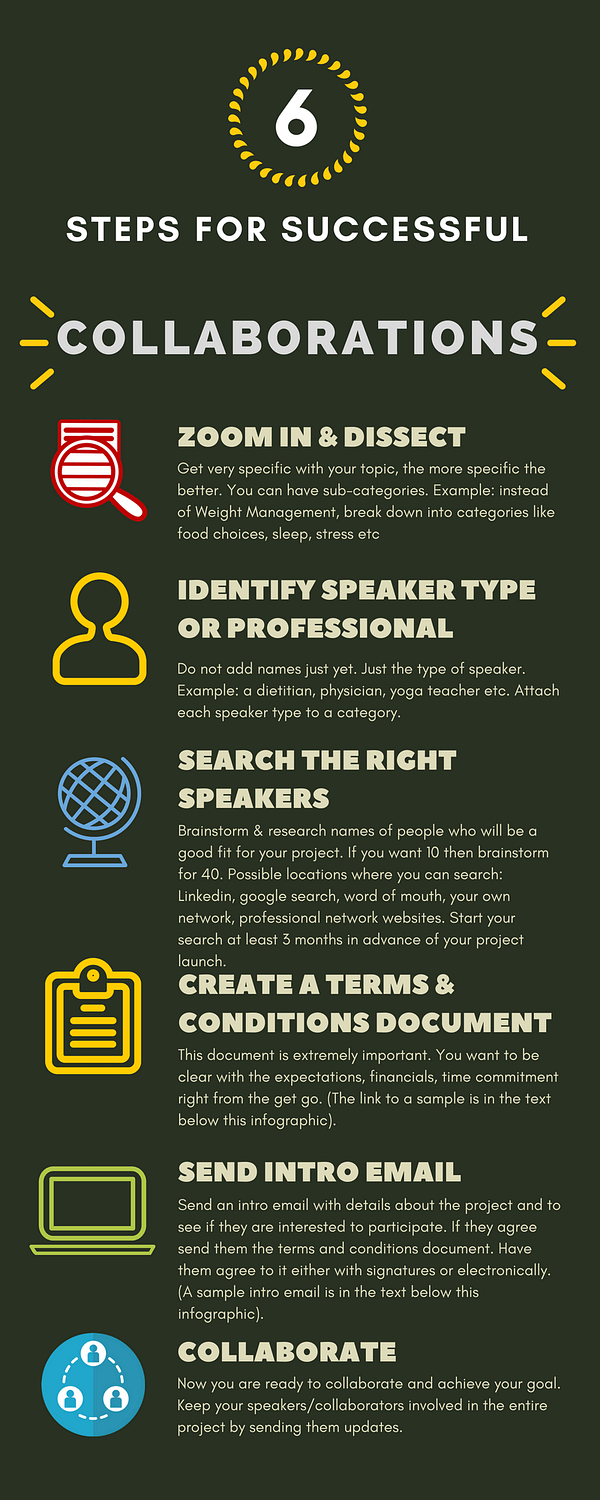 6

STEPS FOR SUCCESSFUL

COLLABORATIONS

ZOOM IN & DISSECT

Get very specific with your topic, the more specific the better. You can have sub-categories. Example: instead of Weight Management, break down into categories like food choices, sleep, stress etc

IDENTIFY SPEAKER TYPE OR PROFESSIONAL

Do not add names just yet. Just the type of speaker. Example: a dietitian, physician, yoga teacher etc. Attach each speaker type to a category.

SEARCH THE RIGHT SPEAKERS

Brainstorm & research names of people who will be a good fit for your project. If you want 10 then brainstorm for 40. Possible locations where you can search: Linkedin, google search, word of mouth, your own network, professional network websites. Start your search at least 3 months in advance of your project launch.

CREATE A TERMS & CONDITIONS DOCUMENT

This document is extremely important. You want to be clear with the expectations, financials, time commitment right from the get go. (The link to a sample is in the text below this infographic).

SEND INTRO EMAIL

Send an intro email with details about the project and to see if they are interested to participate. If they agree send them the terms and conditions document. Have them agree to it either with signatures or electronically. (A sample intro email is in the text below this infographic).

COLLABORATE

Now you are ready to collaborate and achieve your goal. Keep your speakers/collaborators involved in the entire project by sending them updates.